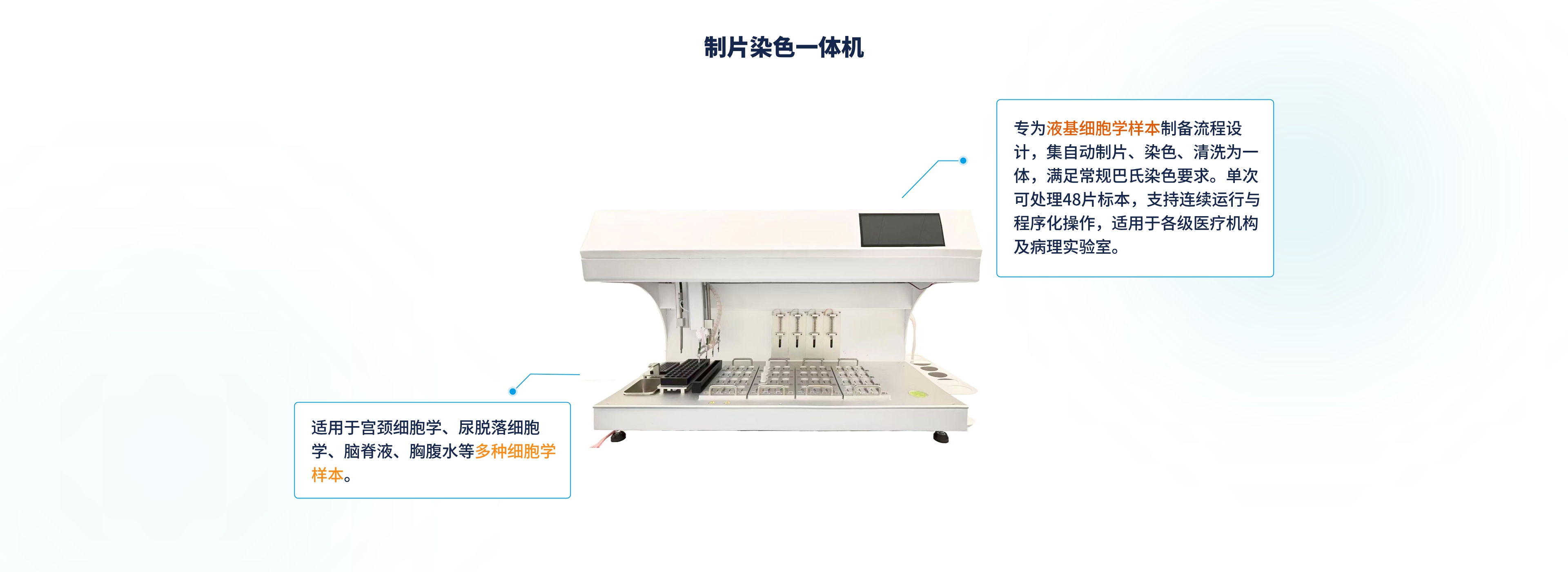 制片染色一体机

专为液基细胞学样本制备流程设计，集自动制片、染色、清洗为一体，满足常规巴氏染色要求。单次可处理48片标本，支持连续运行与程序化操作，适用于各级医疗机构及病理实验室。

适用于宫颈细胞学、尿脱落细胞学、脑脊液、胸腹水等多种细胞学样本。